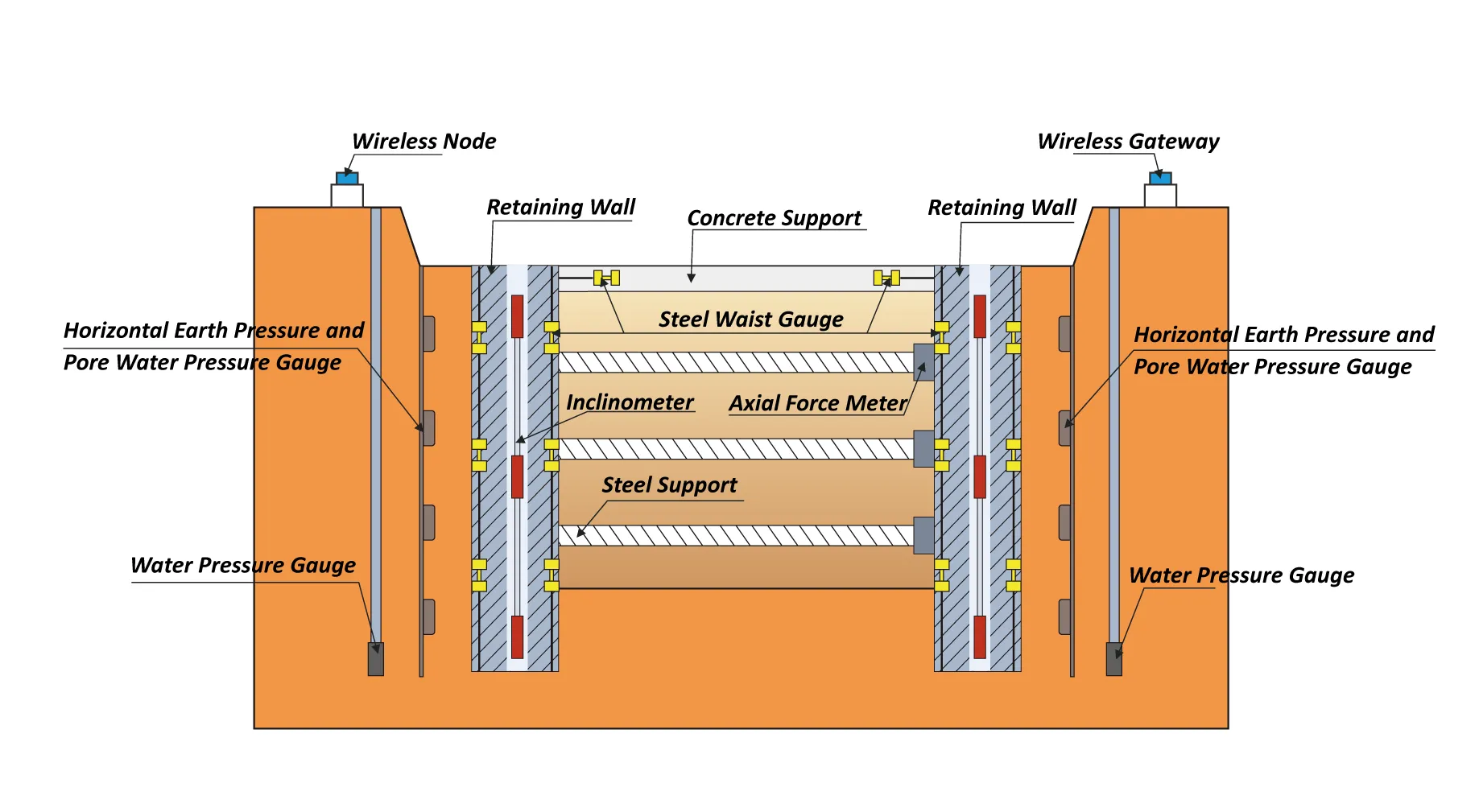 Wireless Node

Wireless Gateway

Retaining Wall

Concrete Support

Retaining Wall

Horizontal Earth Pressure and Pore Water Pressure Gauge

Steel Waist Gauge

Horizontal Earth Pressure and Pore Water Pressure Gauge

Inclinometer

Axial Force Meter

Steel Support

Water Pressure Gauge

Water Pressure Gauge